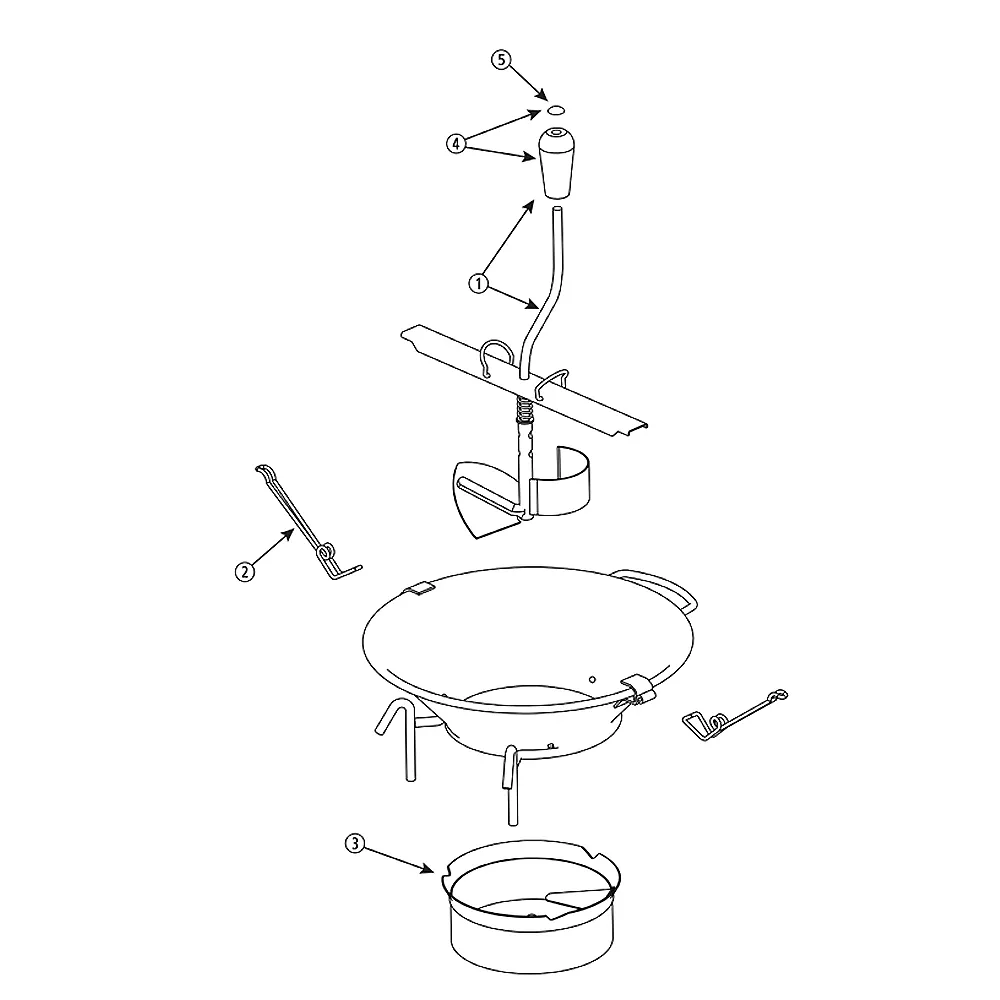 5
4
1
2
3