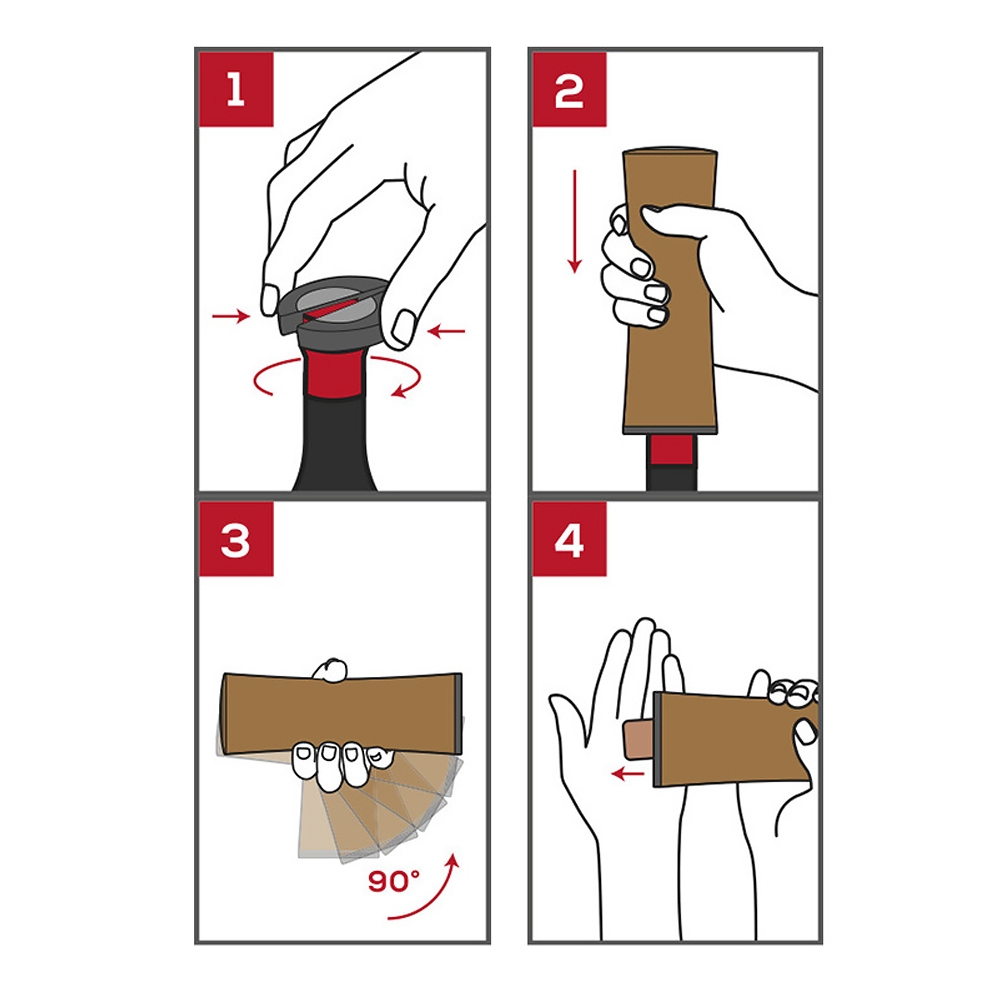 1

2

3

90°

4