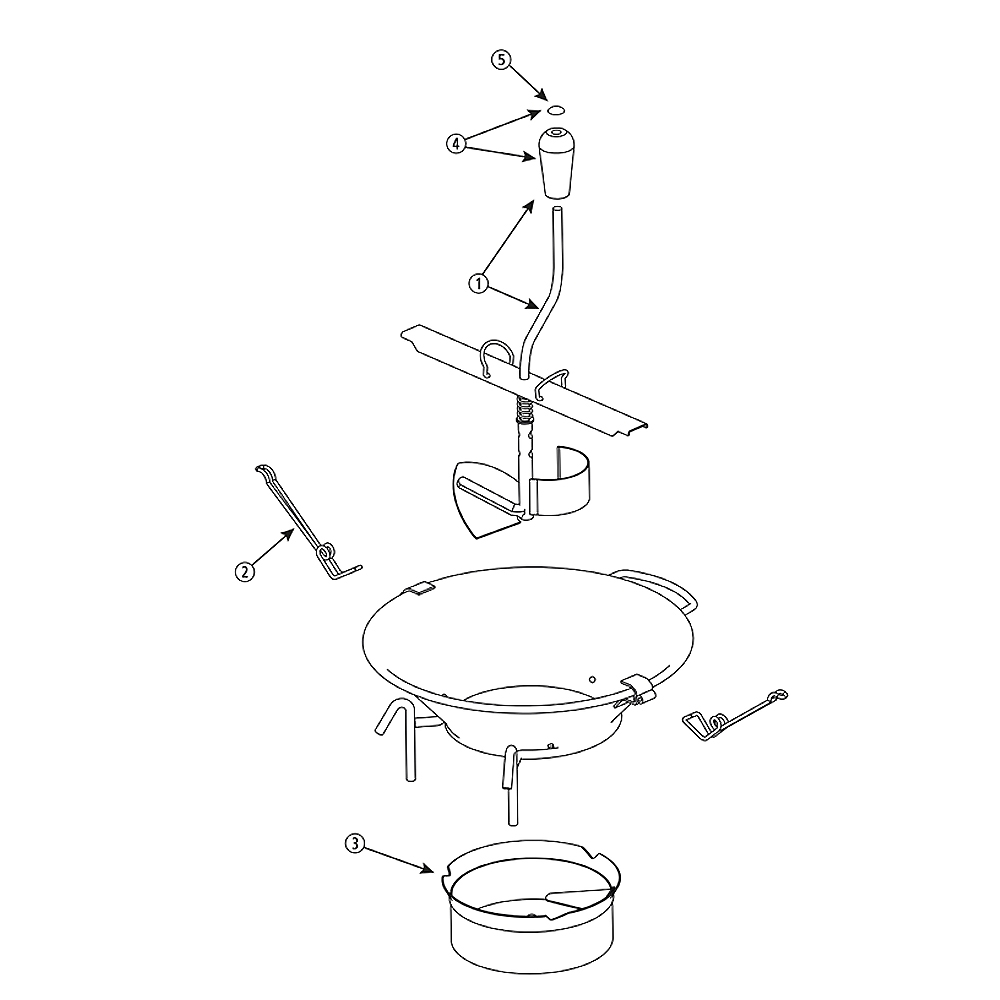 5
4
1
2
3