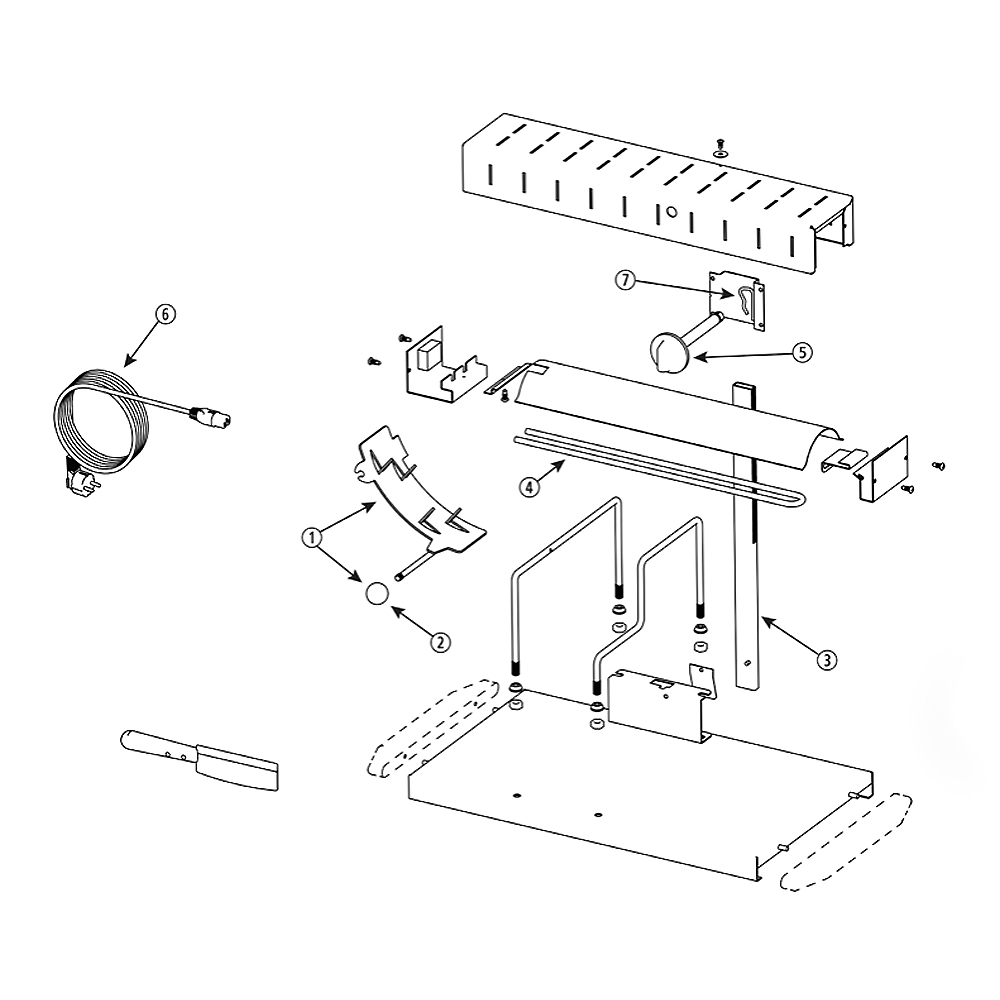 7
6
5
4
1
2
3