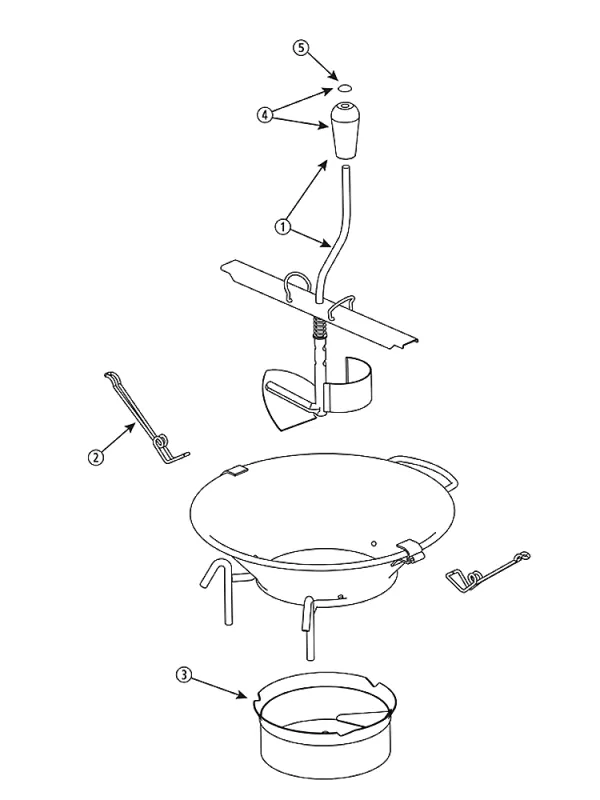 5
4
1
2
3