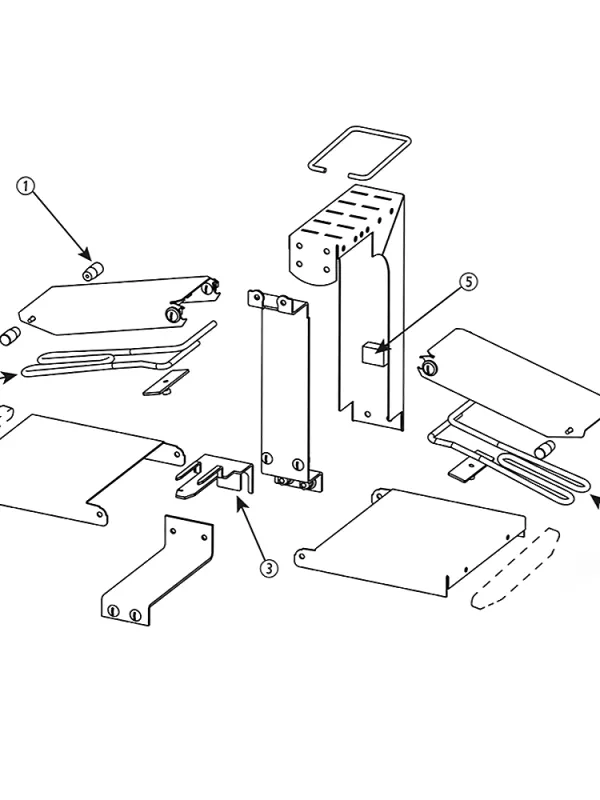 1
5
3